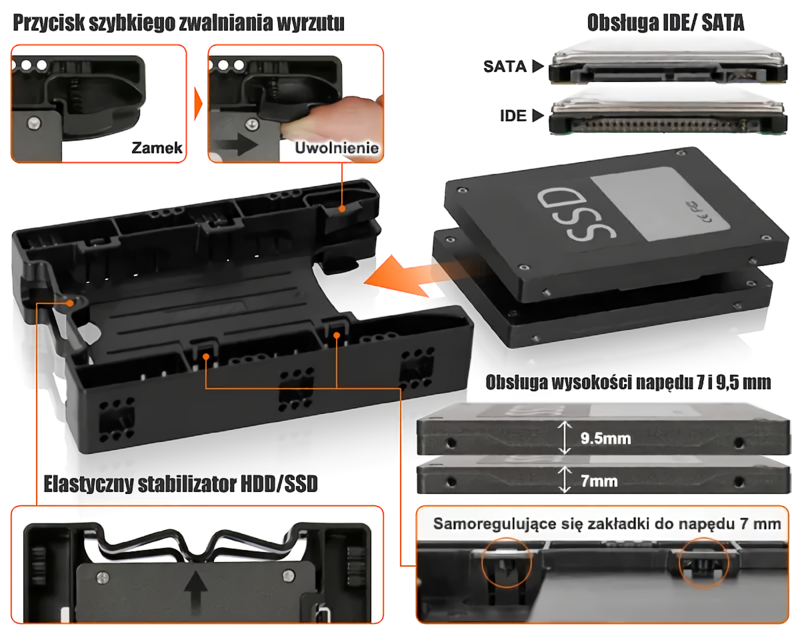 Przycisk szybkiego zwalniania wyrzutu

Zamek

Uwolnienie

Obsługa IDE/ SATA

SATA ▶

IDE ▶

SSD

Obsługa wysokości napędu 7 i 9,5 mm

9.5mm

7mm

Elastyczny stabilizator HDD/SSD

Samoregulujące się zakładki do napędu 7 mm