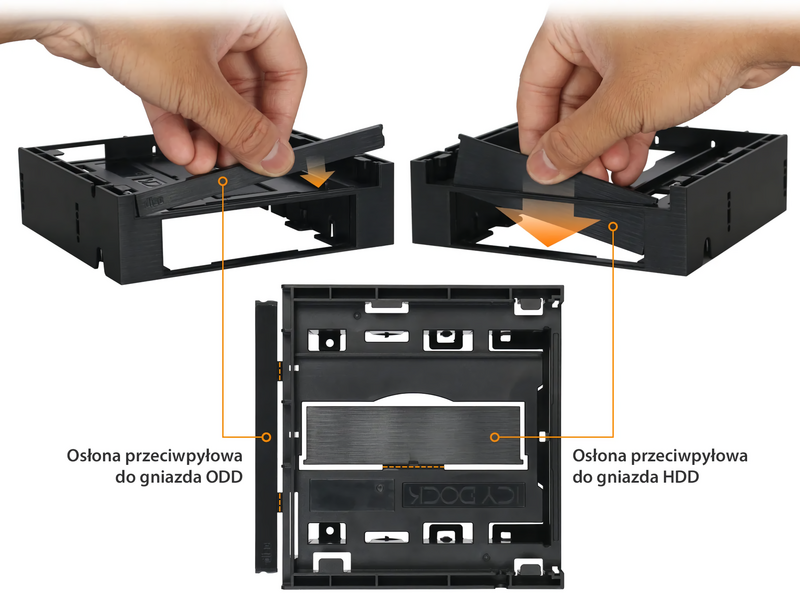 Osłona przeciwpyłowa do gniazda ODD

Osłona przeciwpyłowa do gniazda HDD

ICY DOCK