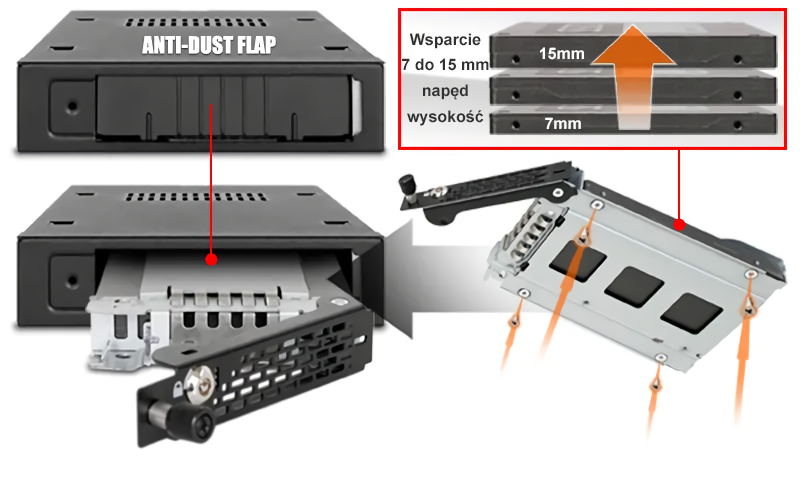 ANTI-DUST FLAP

Wsparcie
7 do 15 mm
napęd
wysokość

15mm

7mm