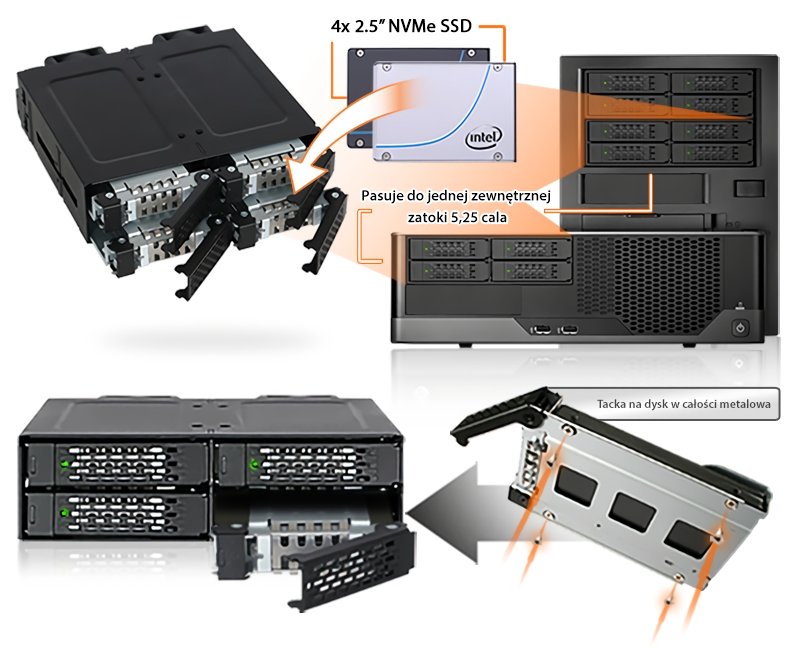 4x 2.5" NVMe SSD

intel

Pasuje do jednej zewnętrznej zatoki 5,25 cala

Tacka na dysk w całości metalowa