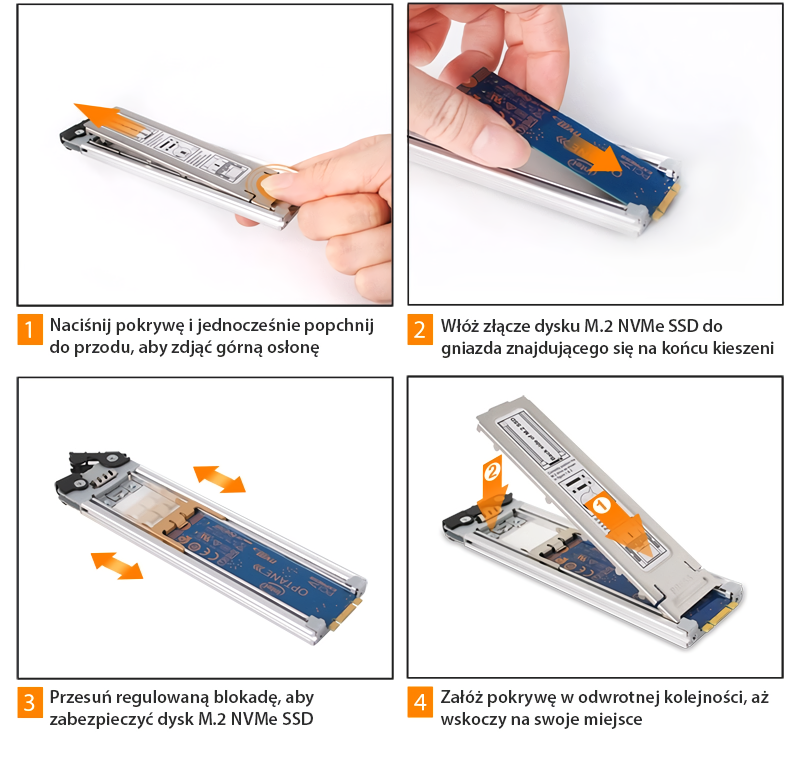 1 Naciśnij pokrywę i jednocześnie popchnij do przodu, aby zdjąć górną osłonę

2 Włóż złącze dysku M.2 NVMe SSD do gniazda znajdującego się na końcu kieszeni

OPTANE

3 Przesuń regulowaną blokadę, aby zabezpieczyć dysk M.2 NVMe SSD

2

1

4 Załóż pokrywę w odwrotnej kolejności, aż wskoczy na swoje miejsce