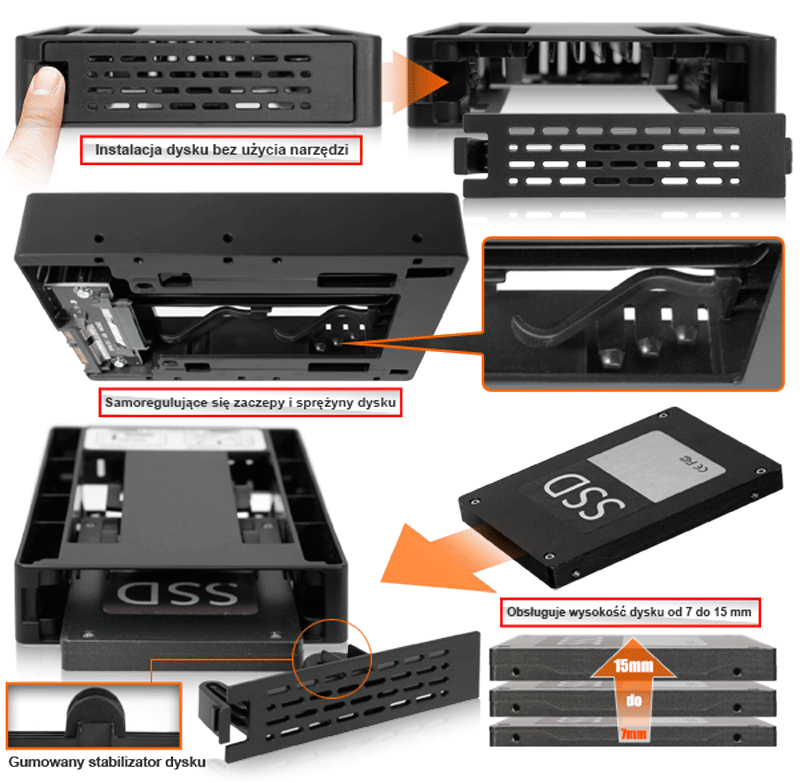 Instalacja dysku bez użycia narzędzi

Samoregulujące się zaczepy i sprężyny dysku

SSD

CE FC

SSD

Obsługuje wysokość dysku od 7 do 15 mm

15mm
do
7mm

Gumowany stabilizator dysku